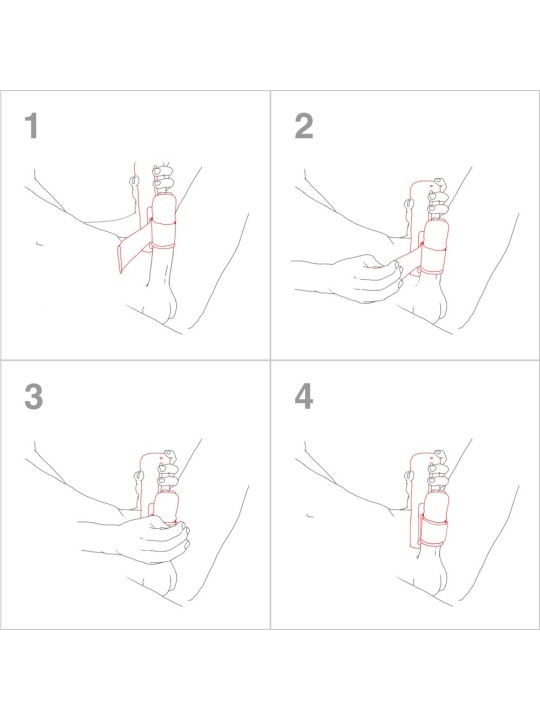 1

2

3

4